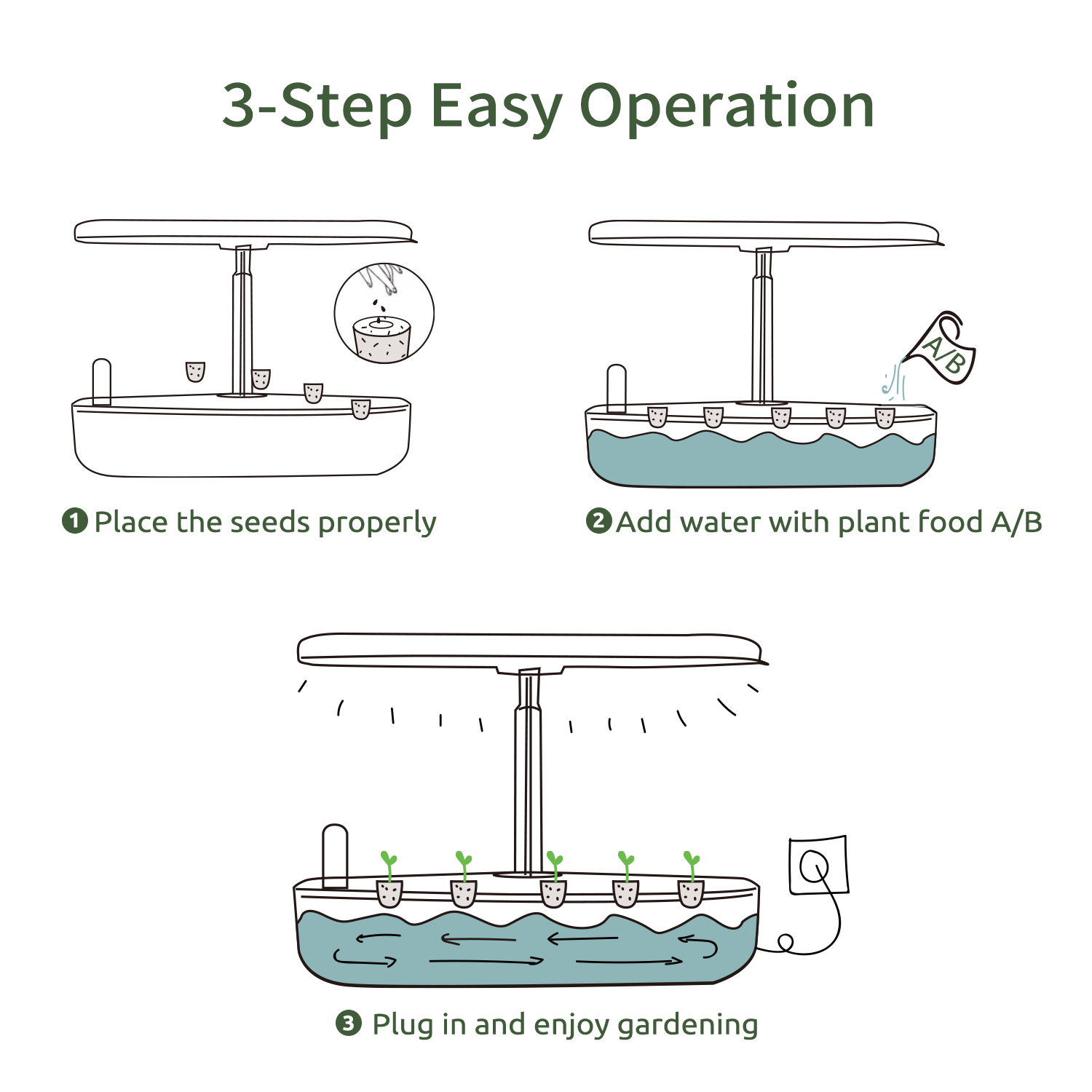 3-Step Easy Operation

A/B

❶ Place the seeds properly

❷ Add water with plant food A/B

❸ Plug in and enjoy gardening